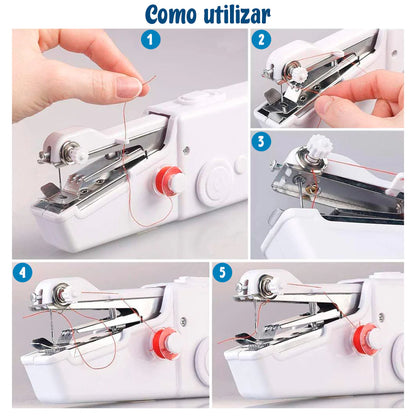 Como utilizar

1

2

3

4

5